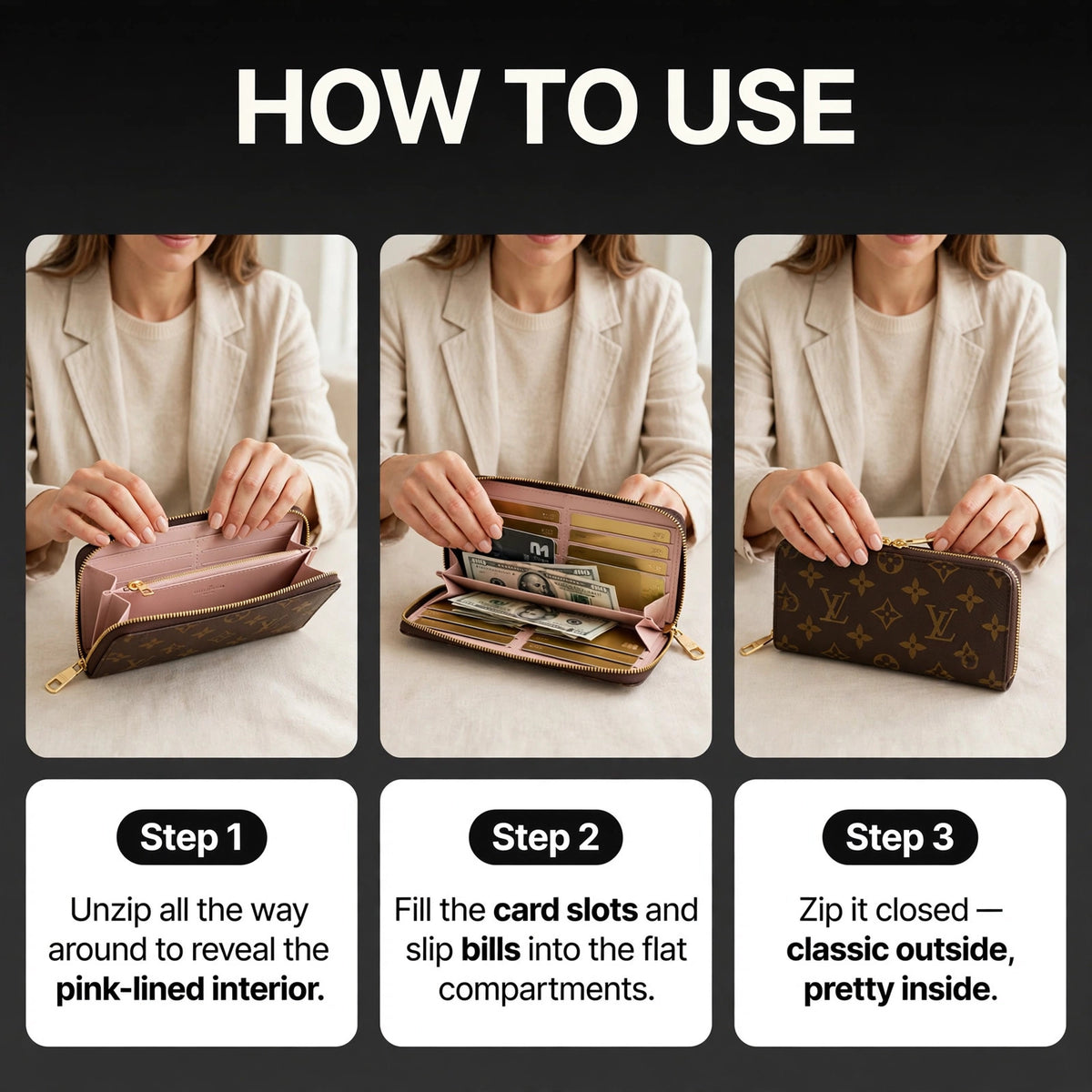 HOW TO USE

Step 1

Unzip all the way around to reveal the pink-lined interior.

Step 2

Fill the card slots and slip bills into the flat compartments.

Step 3

Zip it closed — classic outside, pretty inside.