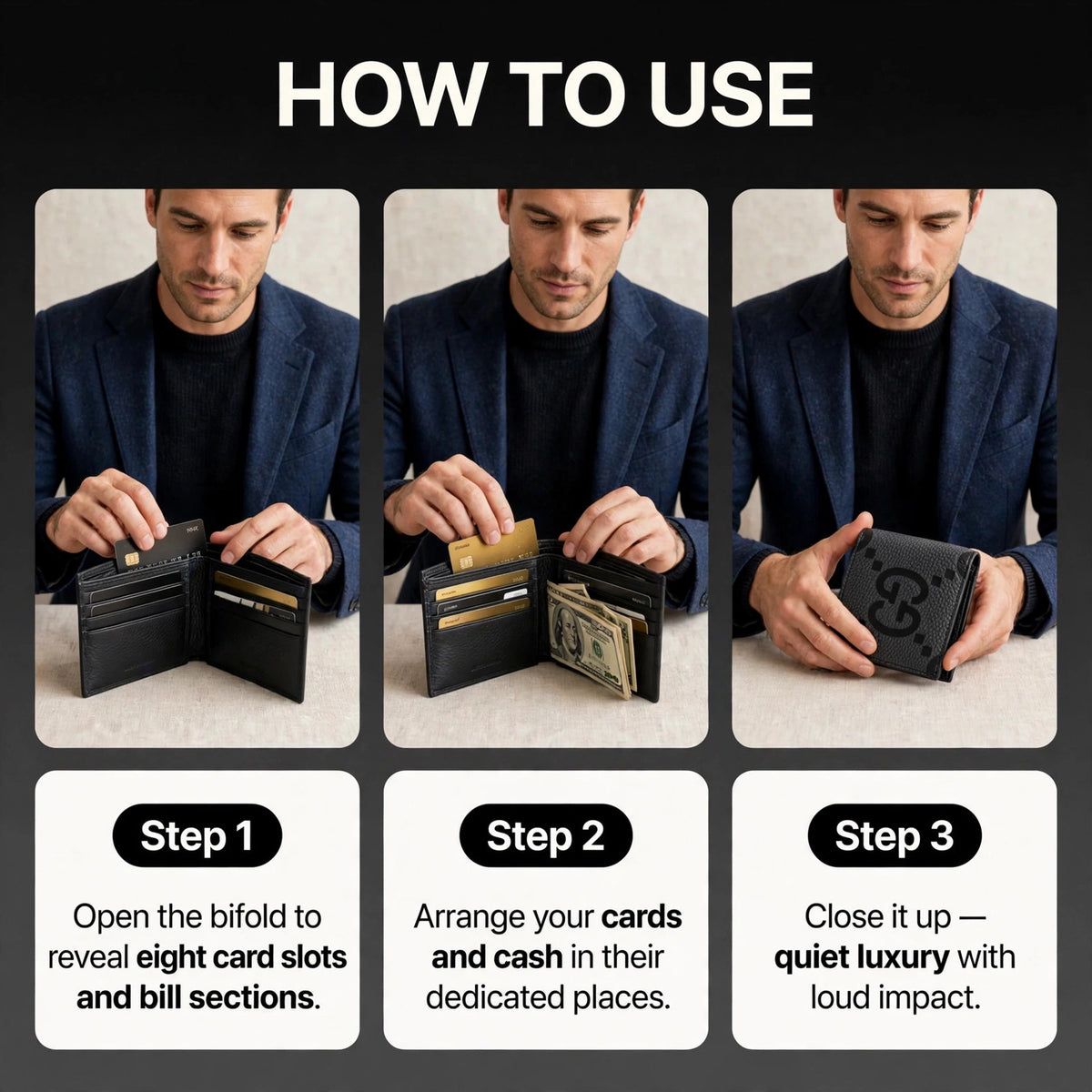 HOW TO USE

Step 1

Open the bifold to reveal eight card slots and bill sections.

Step 2

Arrange your cards and cash in their dedicated places.

Step 3

Close it up — quiet luxury with loud impact.