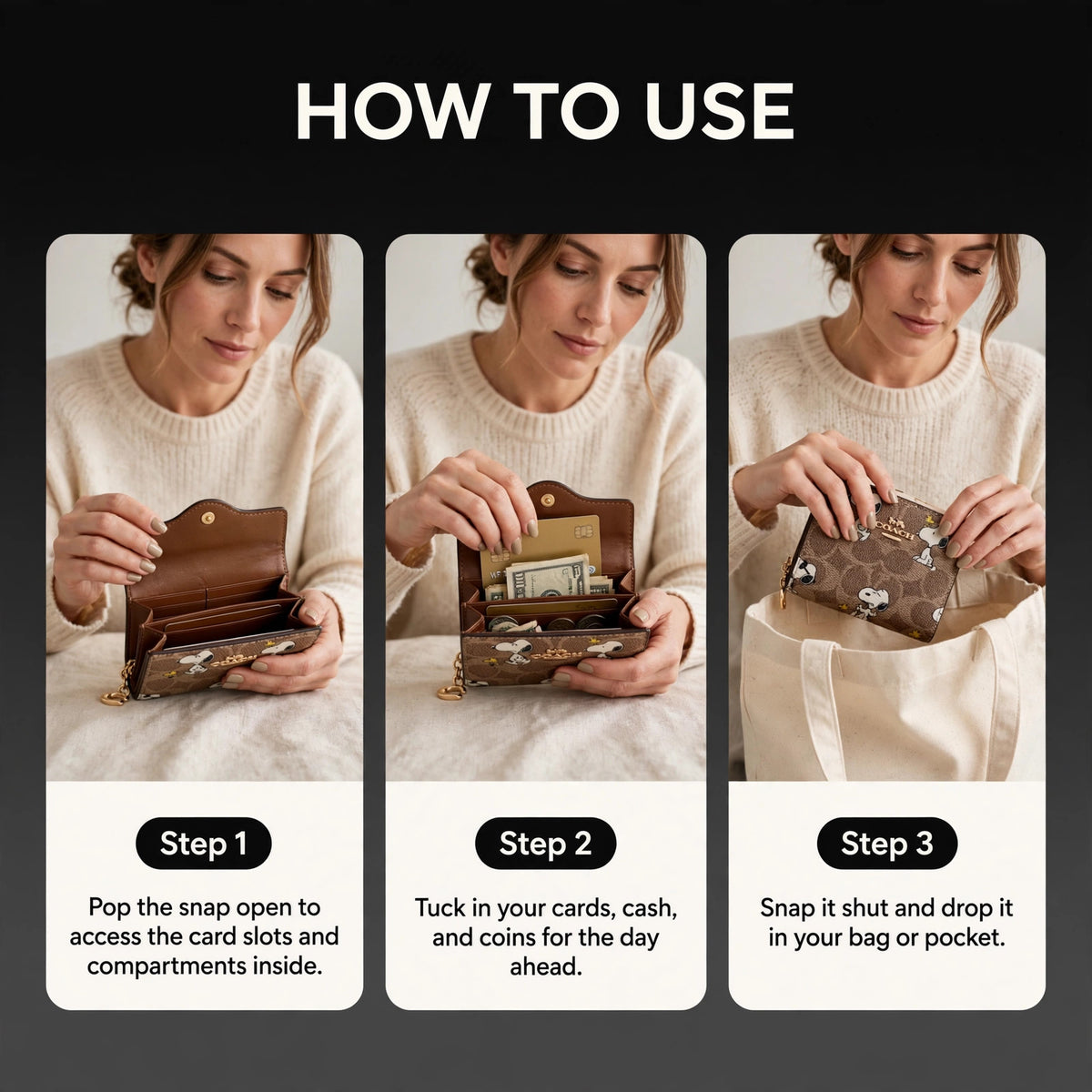 HOW TO USE

Step 1

Pop the snap open to access the card slots and compartments inside.

Step 2

Tuck in your cards, cash, and coins for the day ahead.

Step 3

Snap it shut and drop it in your bag or pocket.