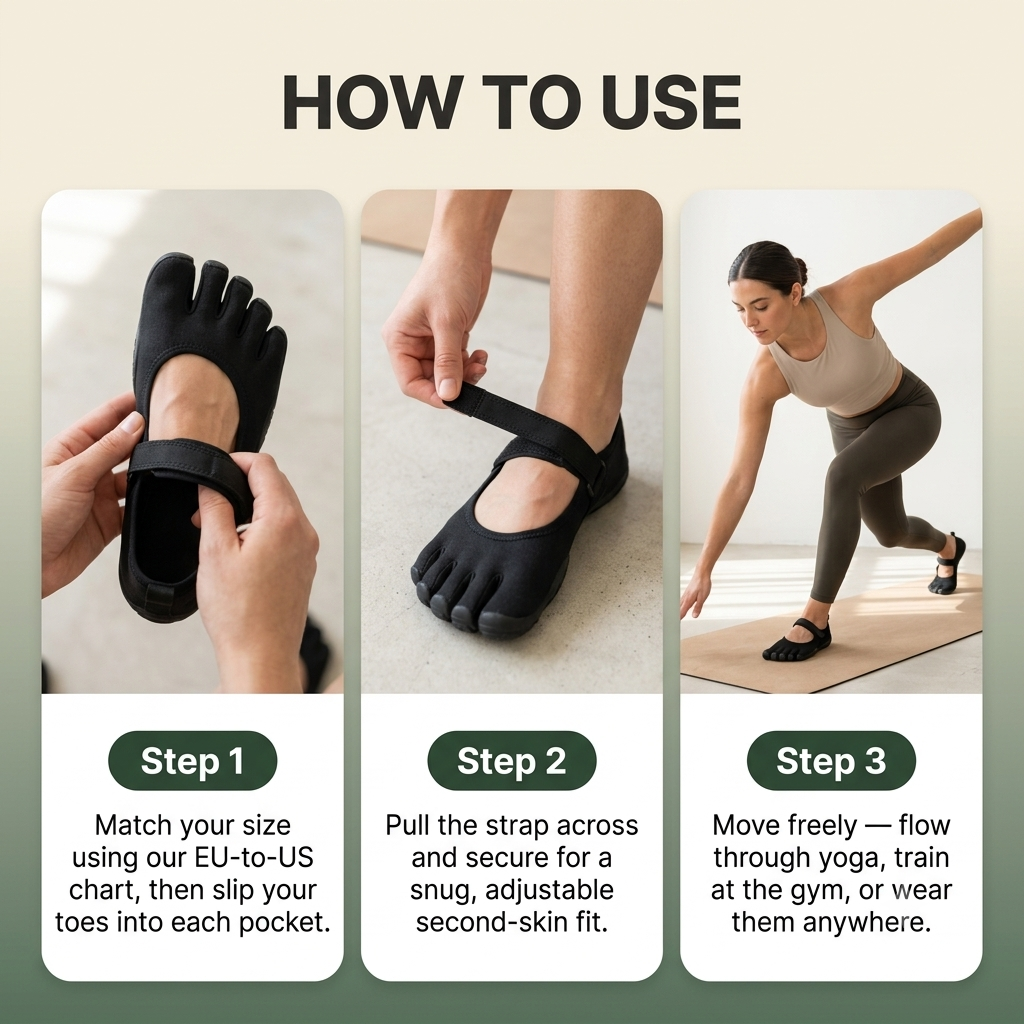 HOW TO USE

Step 1

Match your size using our EU-to-US chart, then slip your toes into each pocket.

Step 2

Pull the strap across and secure for a snug, adjustable second-skin fit.

Step 3

Move freely — flow through yoga, train at the gym, or wear them anywhere.