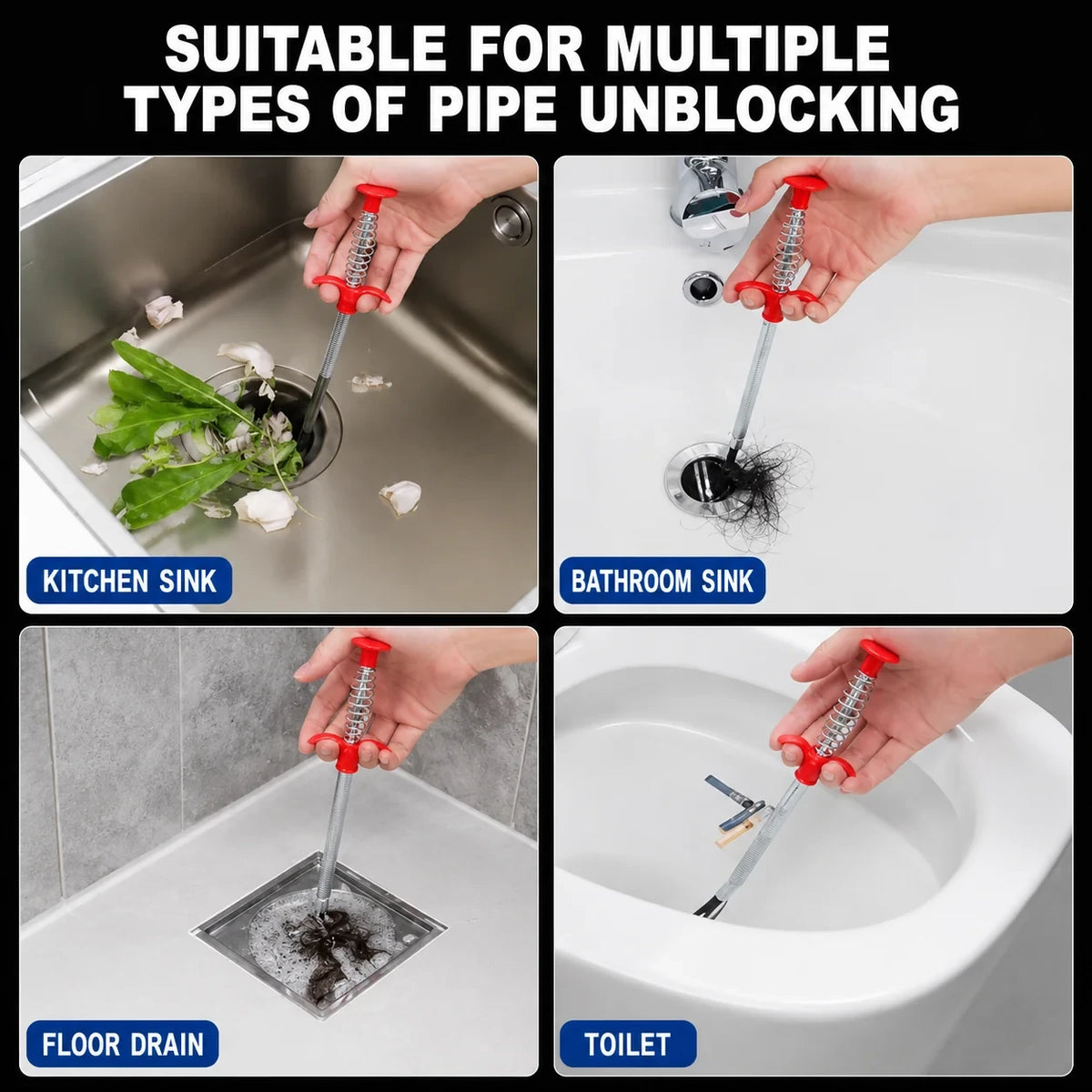 SUITABLE FOR MULTIPLE TYPES OF PIPE UNBLOCKING

KITCHEN SINK

BATHROOM SINK

FLOOR DRAIN

TOILET