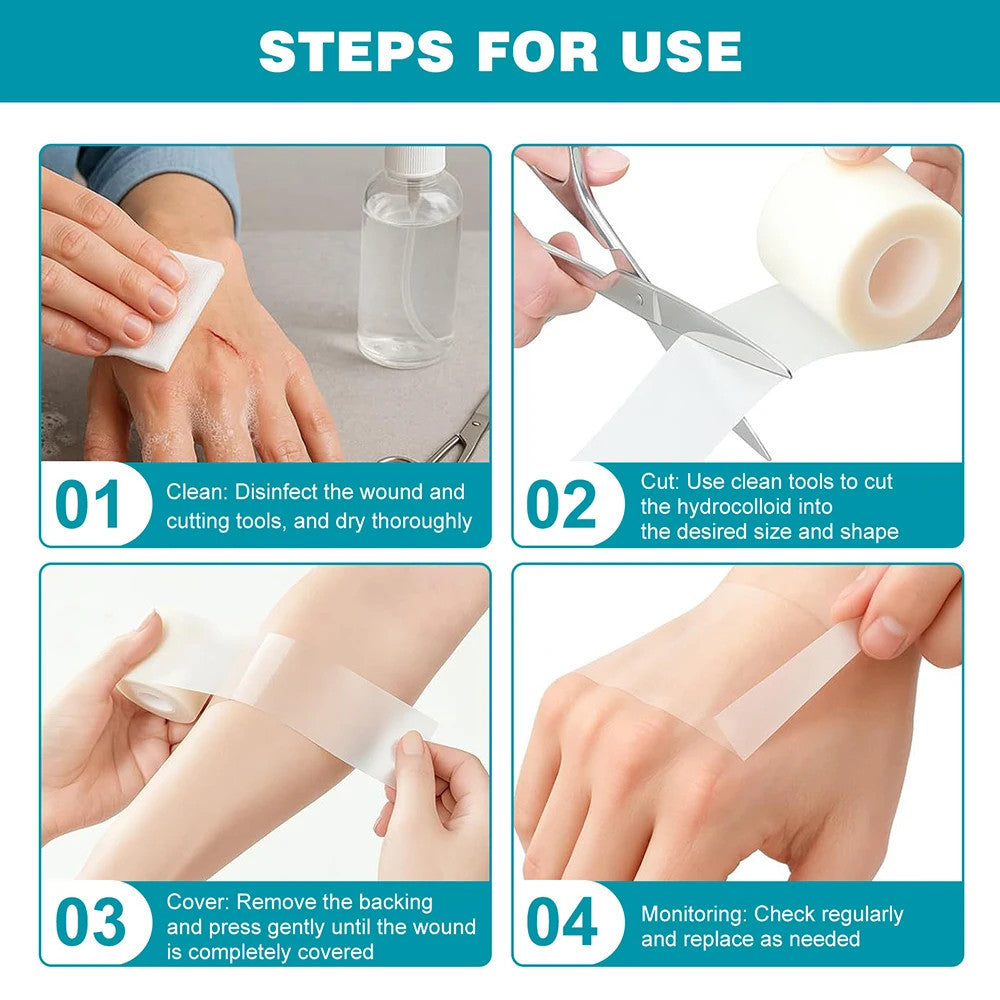 STEPS FOR USE

01 Clean: Disinfect the wound and cutting tools, and dry thoroughly

02 Cut: Use clean tools to cut the hydrocolloid into the desired size and shape

03 Cover: Remove the backing and press gently until the wound is completely covered

04 Monitoring: Check regularly and replace as needed